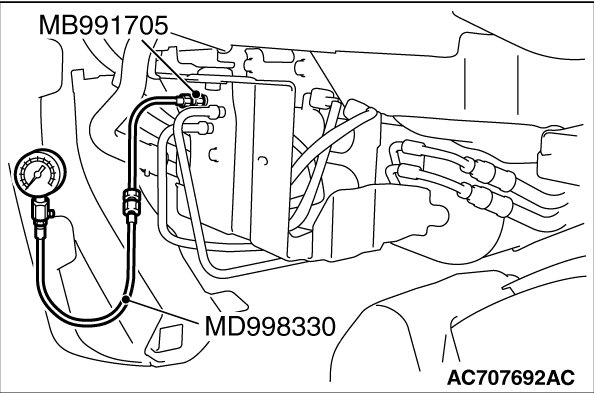 MB991705

MD998330

AC707692AC