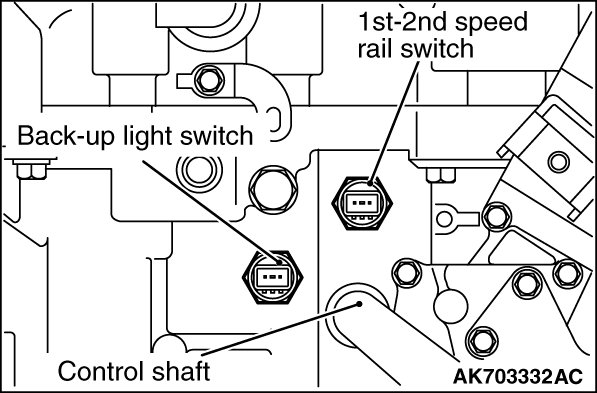 1st-2nd speed rail switch

Back-up light switch

Control shaft

AK703332AC