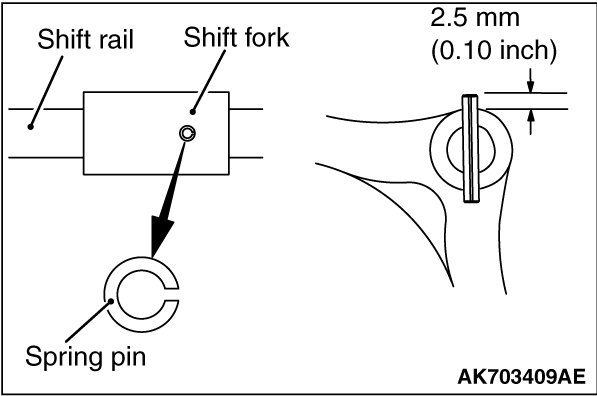 Shift rail
Shift fork
2.5 mm
(0.10 inch)
Spring pin
AK703409AE