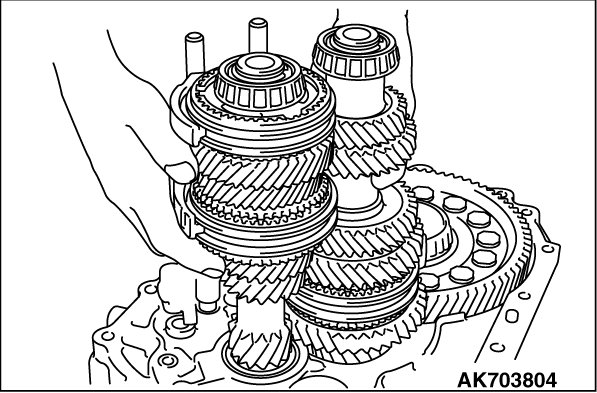 AK703804