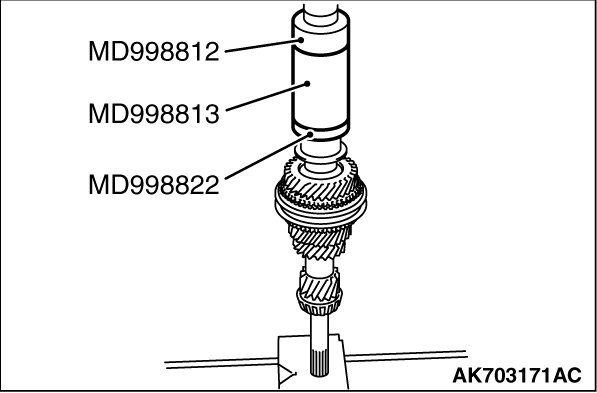 MD998812
MD998813
MD998822
AK703171AC