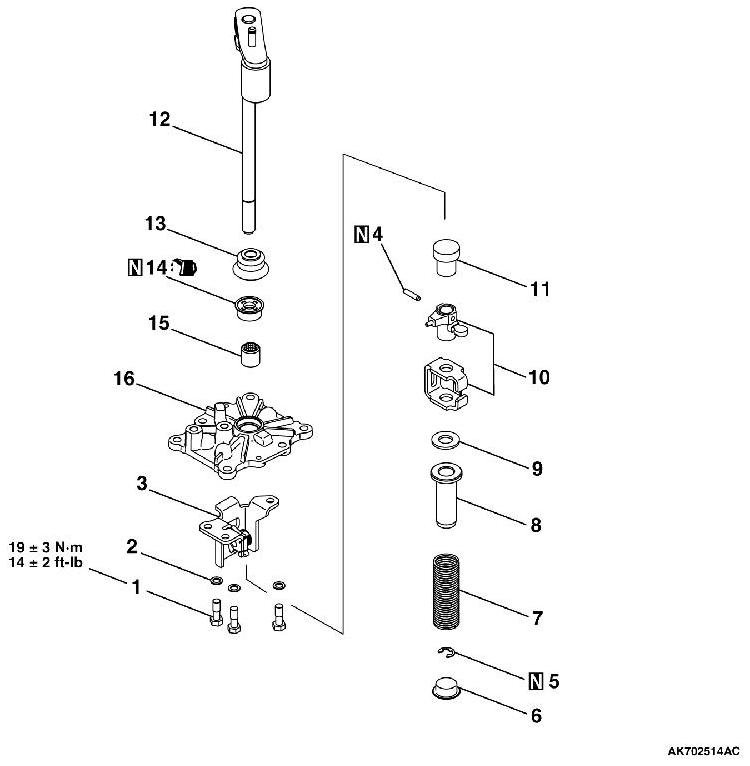 12

13

N 14

15

16

3

19 ± 3 N·m
14 ± 2 ft-lb

2

1

N 4

11

10

9

8

7

N 5

6

AK702514AC