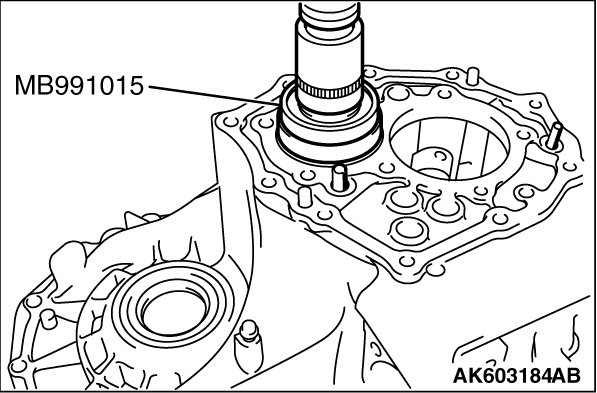 MB991015

AK603184AB