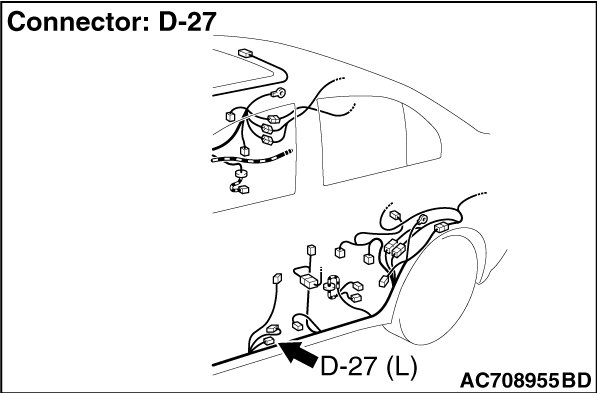 Connector: D-27

D-27 (L)

AC708955BD