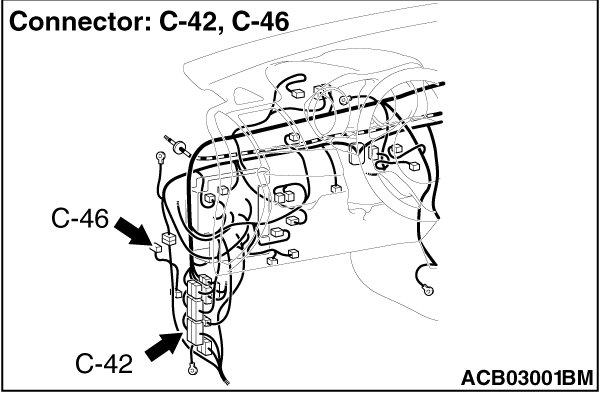 Connector: C-42, C-46

C-46

C-42

ACB03001BM