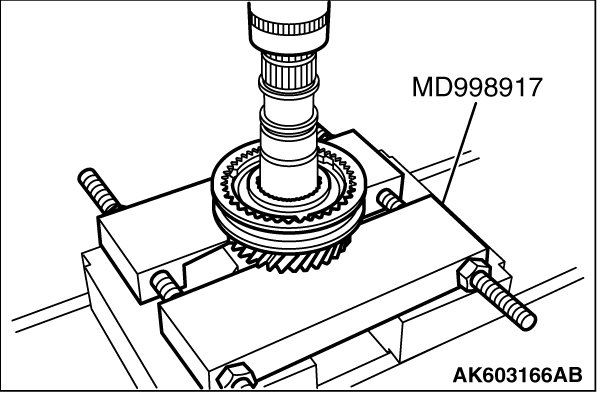 MD998917

AK603166AB