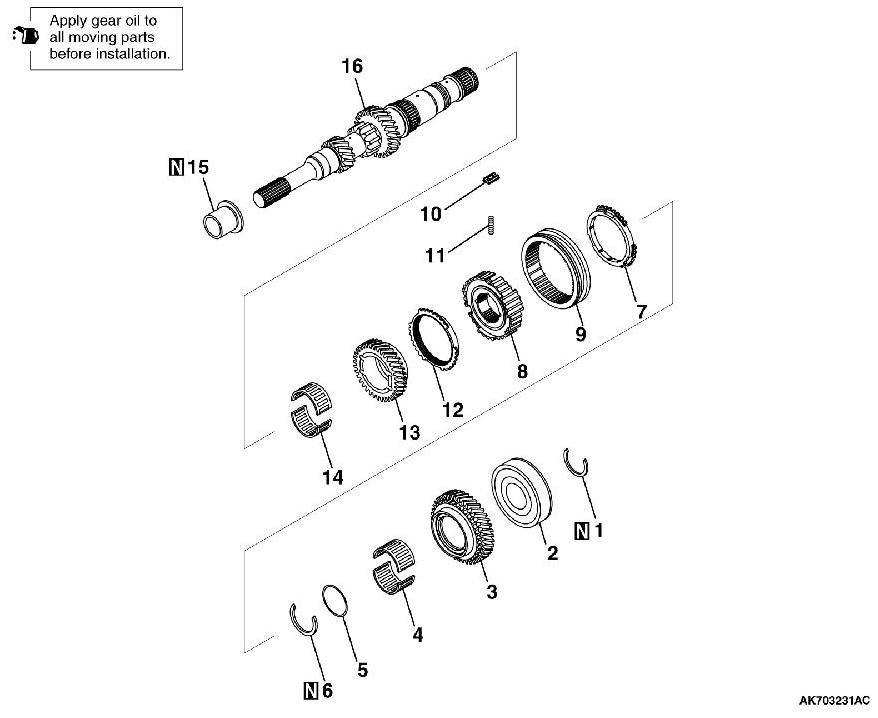 Apply gear oil to all moving parts before installation.

16

N 15

10

11

7

9

8

12

13

14

N 1

2

3

4

5

N 6

AK703231AC