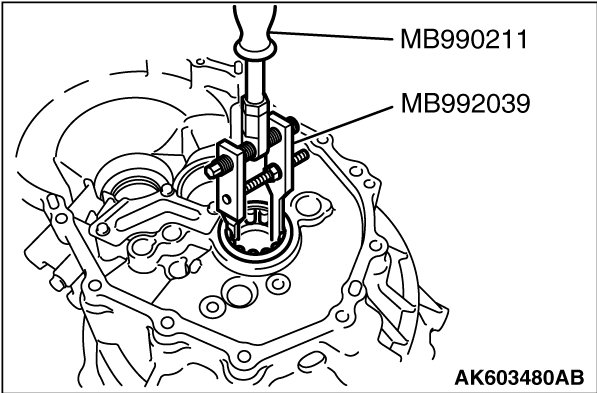 MB990211
MB992039
AK603480AB