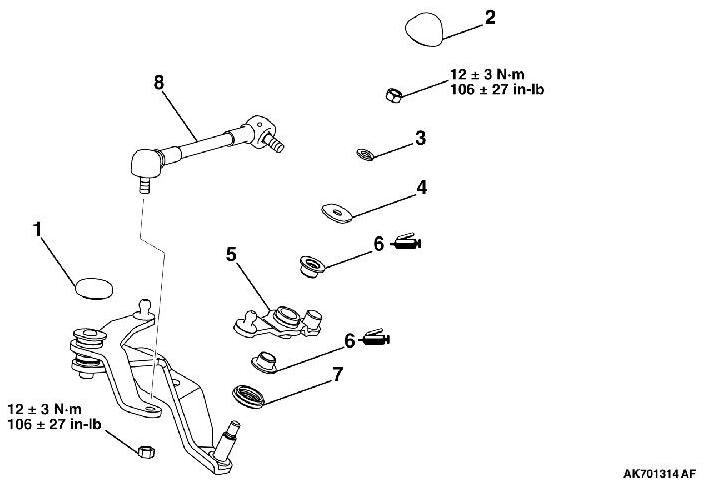 2

12 ± 3 N·m
106 ± 27 in-lb

8

3

4

1

6

5

6

7

12 ± 3 N·m
106 ± 27 in-lb

AK701314 AF