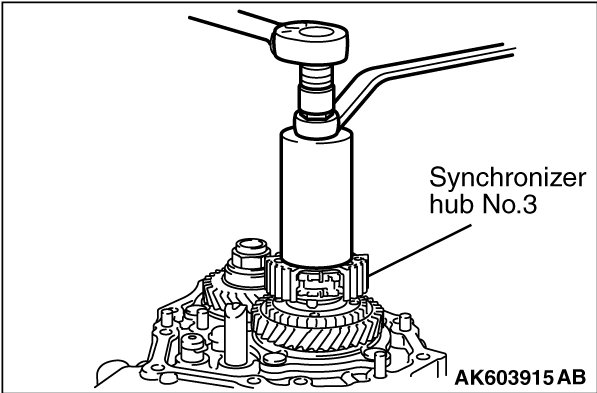 Synchronizer hub No.3

AK603915 AB