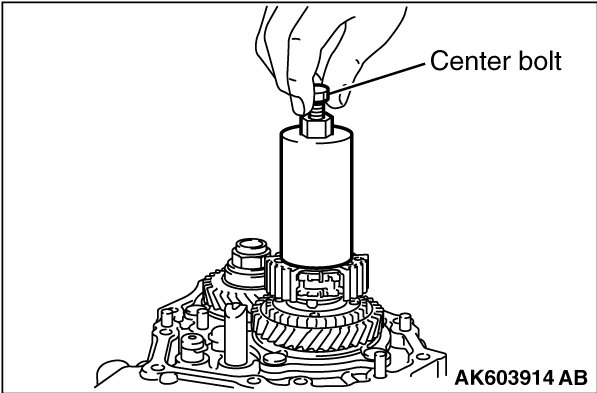 Center bolt

AK603914 AB