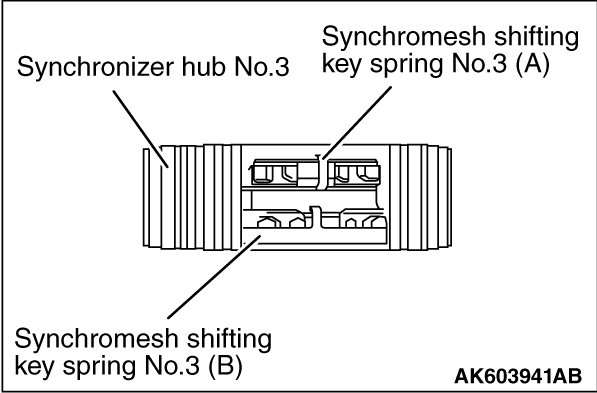 Synchronizer hub No.3

Synchromesh shifting key spring No.3 (A)

Synchromesh shifting key spring No.3 (B)

AK603941AB