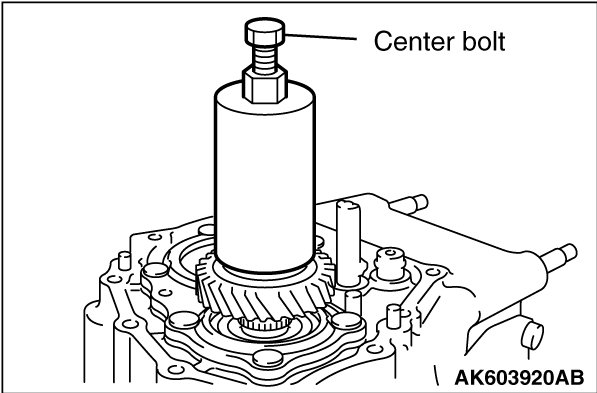 Center bolt

AK603920AB