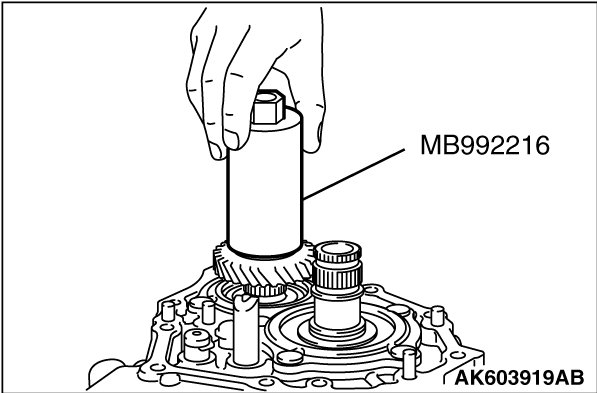 MB992216

AK603919AB