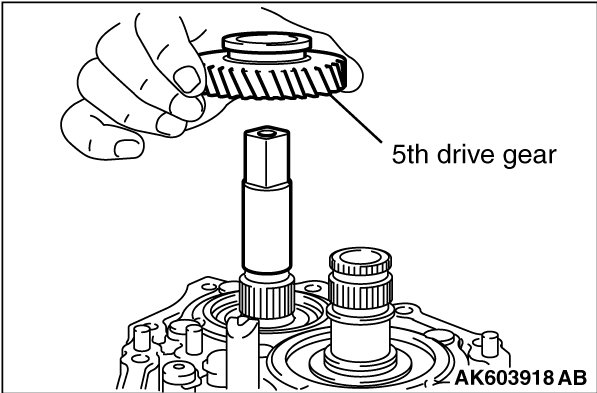 5th drive gear

AK603918 AB