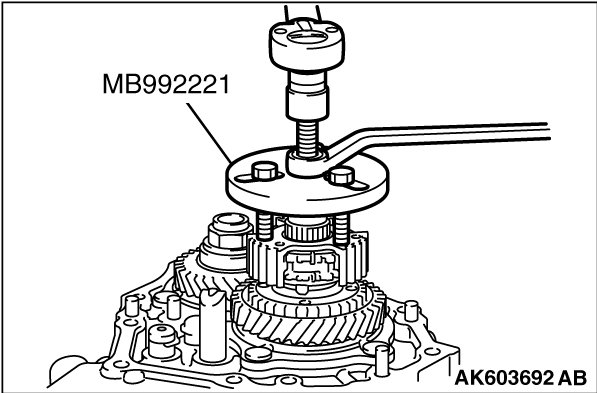 MB992221

AK603692 AB