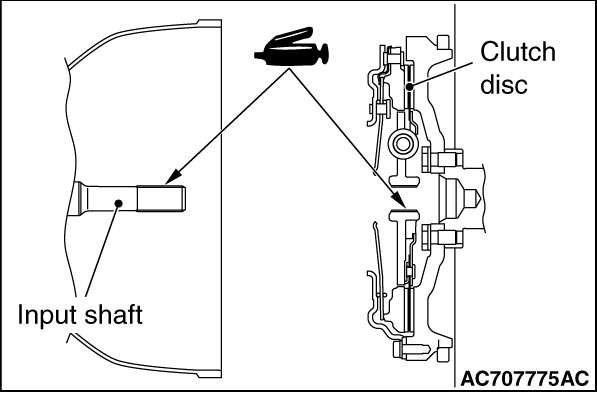 Clutch disc

Input shaft

AC707775AC