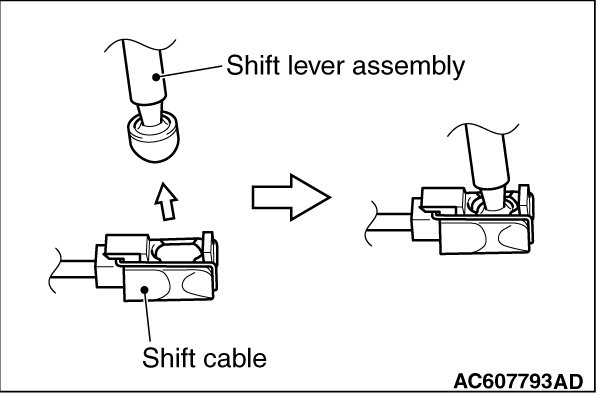 Shift lever assembly

Shift cable

AC607793AD