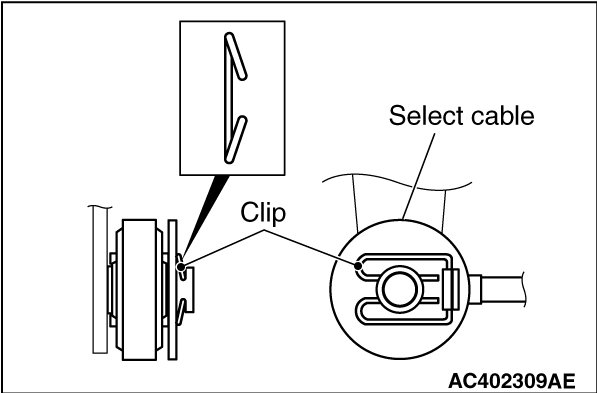 Select cable

Clip

AC402309AE