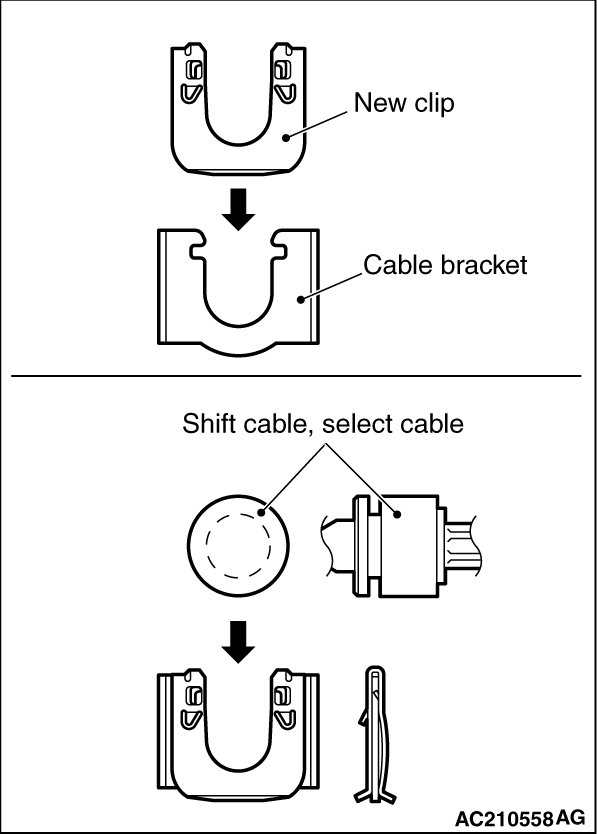 New clip

Cable bracket

Shift cable, select cable

AC210558AG