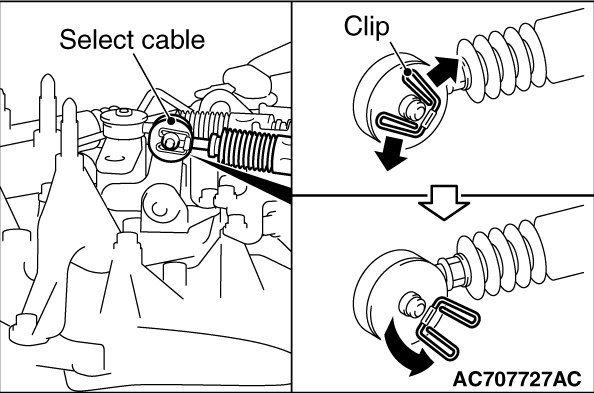 Select cable

Clip

AC707727AC