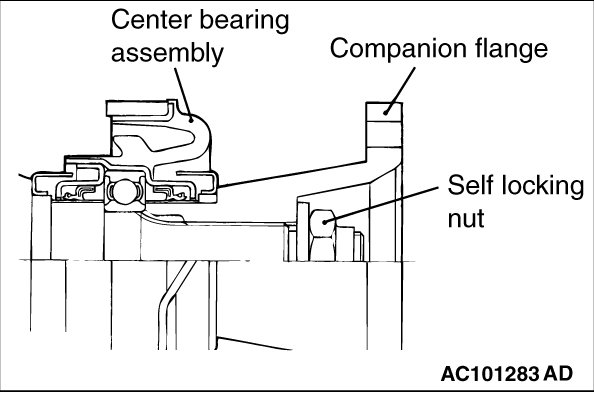 Center bearing assembly

Companion flange

Self locking nut

AC101283 AD