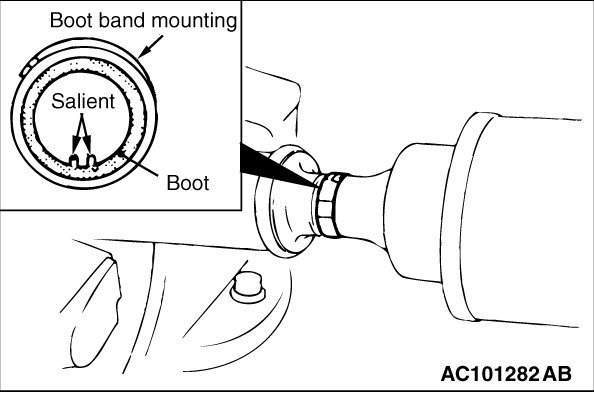 Boot band mounting
Salient
Boot
AC101282 AB