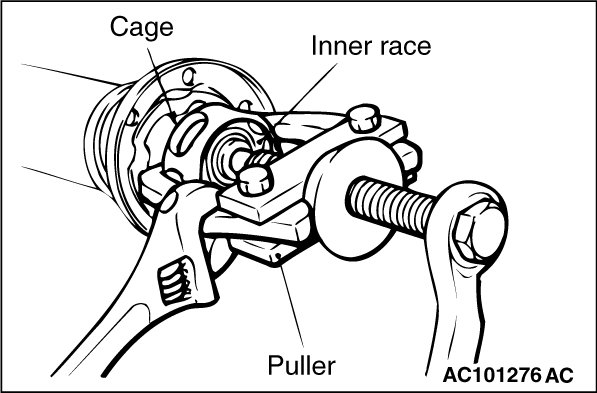 Cage

Inner race

Puller

AC101276 AC