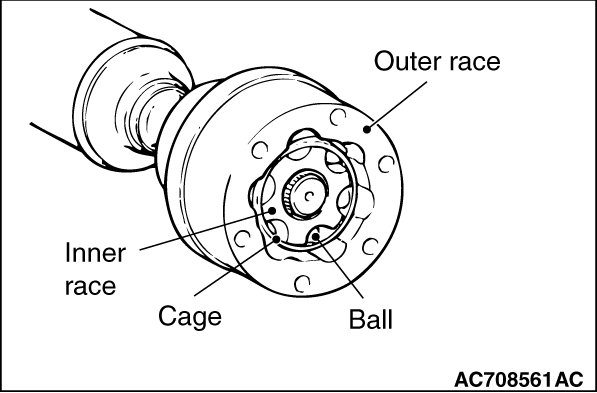 Outer race

Inner race

Cage

Ball

AC708561AC