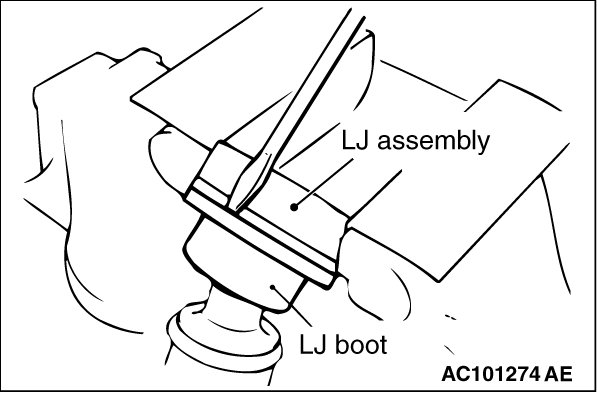 LJ assembly

LJ boot

AC101274 AE