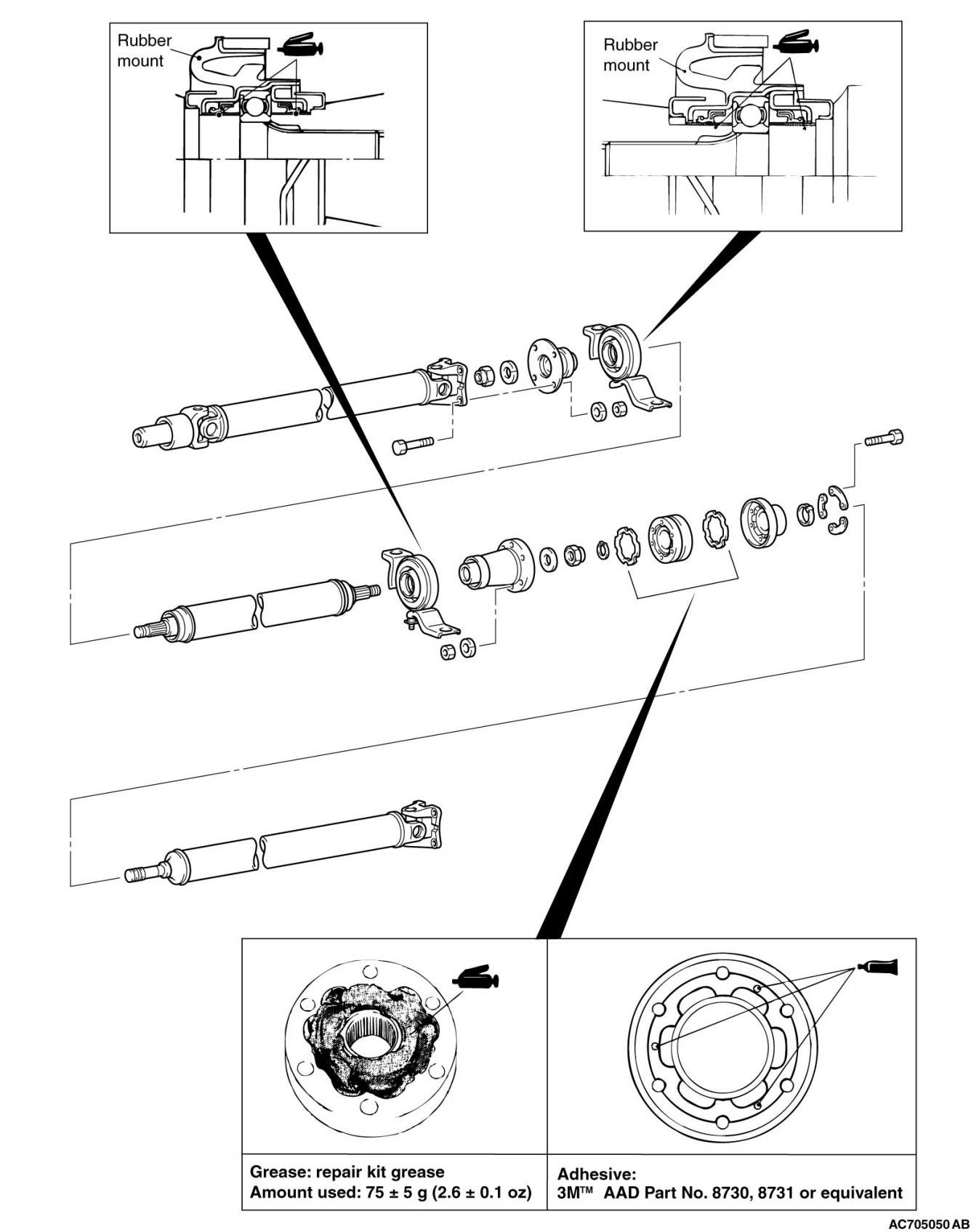 Rubber mount

Rubber mount

Grease: repair kit grease
Amount used: 75 ± 5 g (2.6 ± 0.1 oz)

Adhesive:
3M™ AAD Part No. 8730, 8731 or equivalent

AC705050 AB