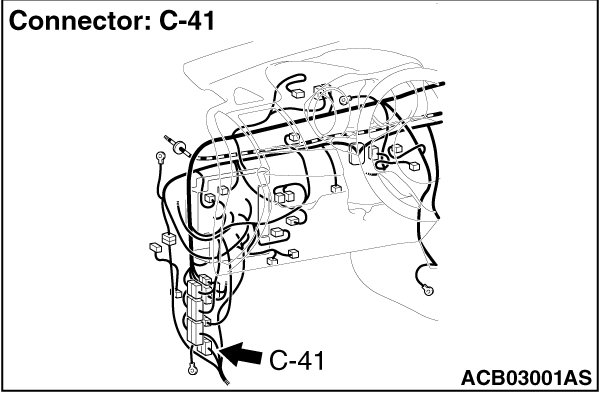 Connector: C-41

C-41

ACB03001AS