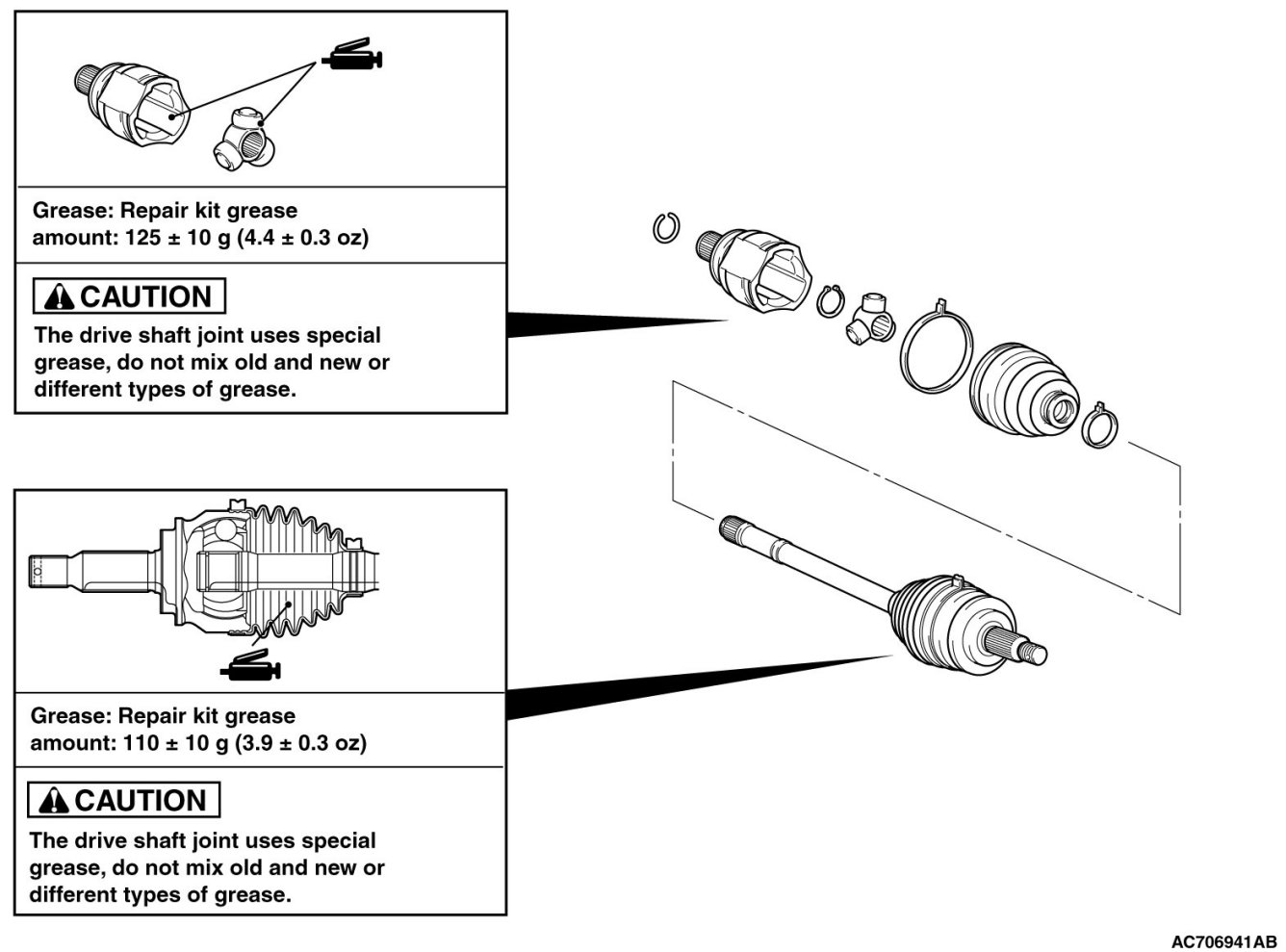 Grease: Repair kit grease
amount: 125 ± 10 g (4.4 ± 0.3 oz)

CAUTION

The drive shaft joint uses special grease, do not mix old and new or different types of grease.

Grease: Repair kit grease
amount: 110 ± 10 g (3.9 ± 0.3 oz)

CAUTION

The drive shaft joint uses special grease, do not mix old and new or different types of grease.

AC706941AB