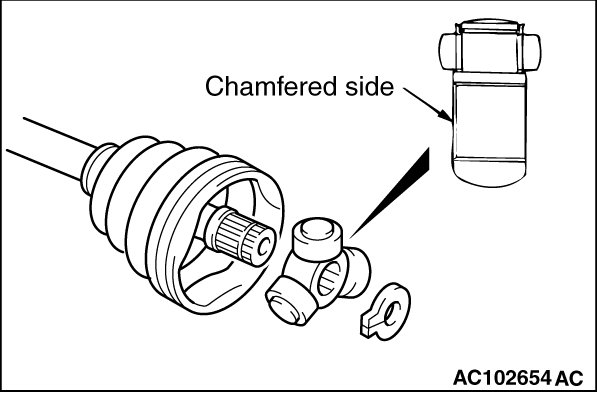 Chamfered side

AC102654 AC