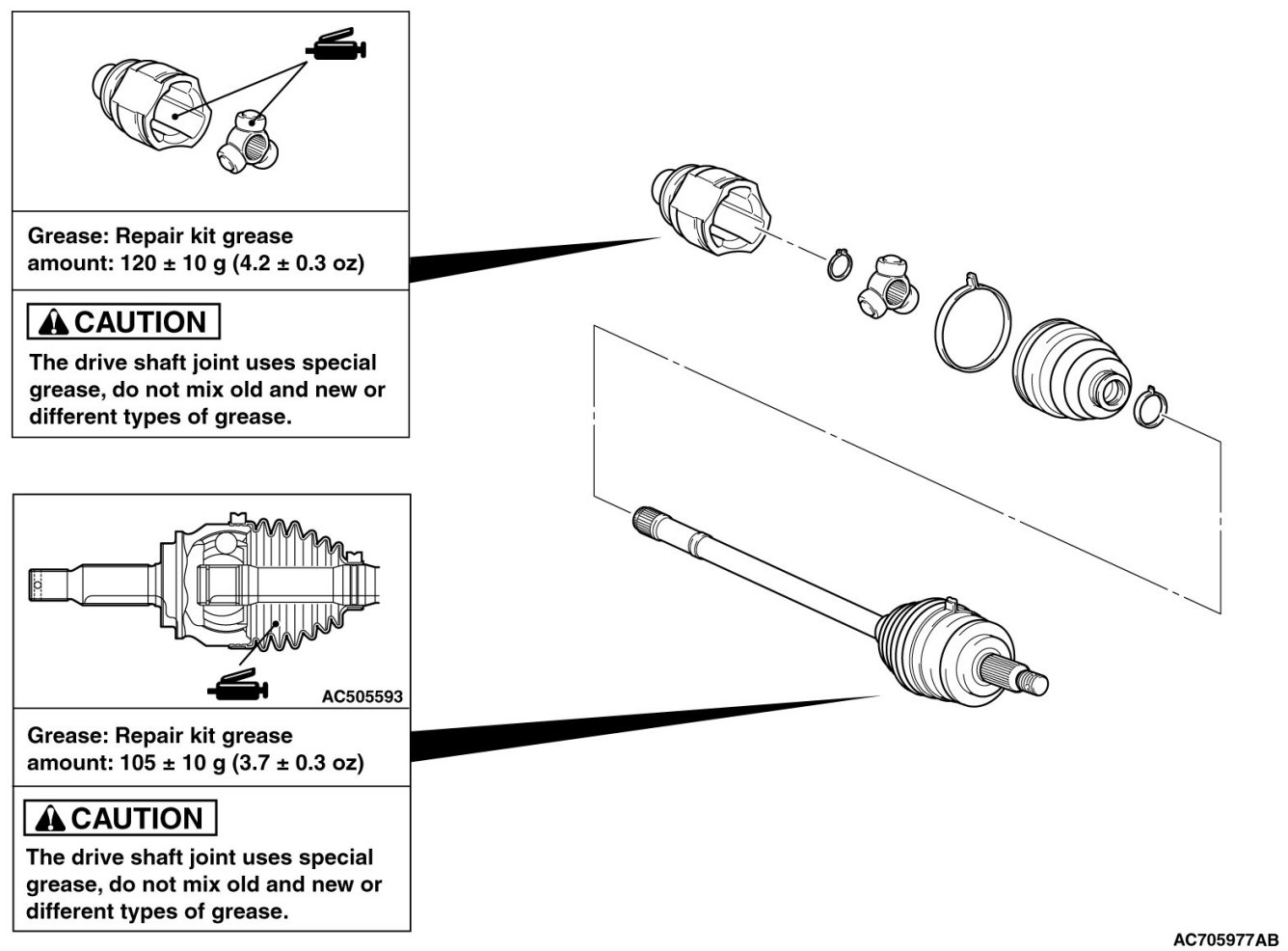 Grease: Repair kit grease amount: 120 ± 10 g (4.2 ± 0.3 oz)

CAUTION

The drive shaft joint uses special grease, do not mix old and new or different types of grease.

AC505593

Grease: Repair kit grease amount: 105 ± 10 g (3.7 ± 0.3 oz)

CAUTION

The drive shaft joint uses special grease, do not mix old and new or different types of grease.

AC705977AB