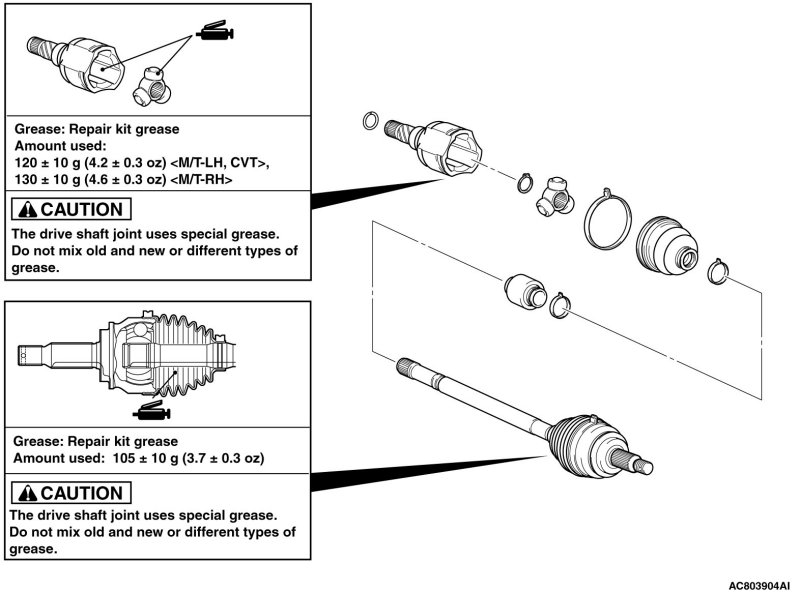 Grease: Repair kit grease
Amount used:
120 ± 10 g (4.2 ± 0.3 oz) <M/T-LH, CVT>,
130 ± 10 g (4.6 ± 0.3 oz) <M/T-RH>

CAUTION
The drive shaft joint uses special grease. Do not mix old and new or different types of grease.

Grease: Repair kit grease
Amount used: 105 ± 10 g (3.7 ± 0.3 oz)

CAUTION
The drive shaft joint uses special grease. Do not mix old and new or different types of grease.

AC803904AI