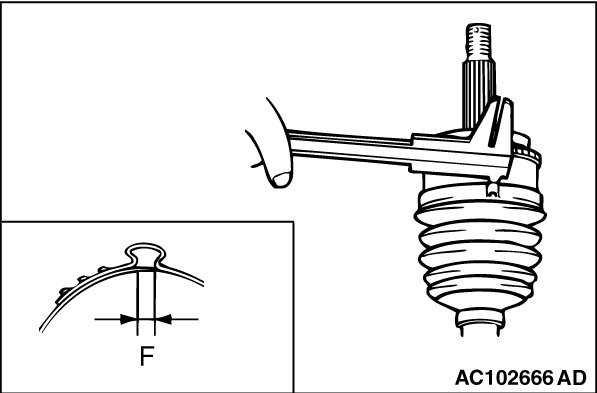 F

AC102666 AD