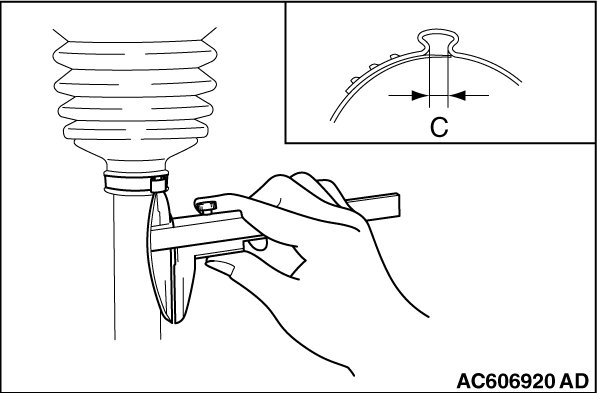 C

AC606920 AD