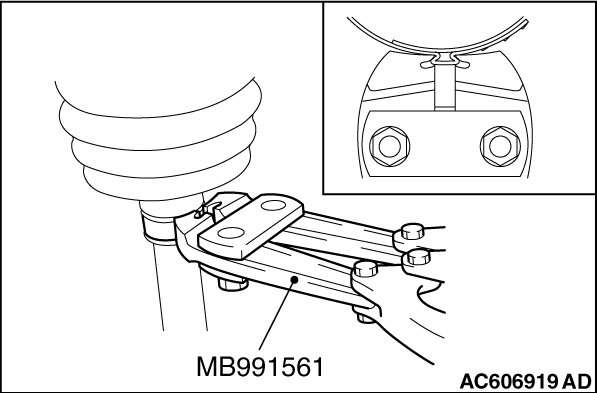 MB991561

AC606919 AD