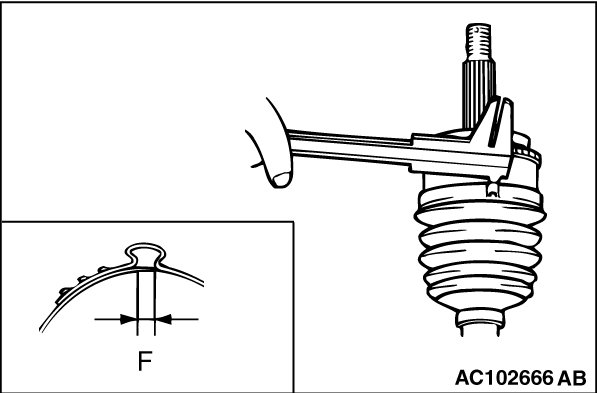 F

AC102666 AB