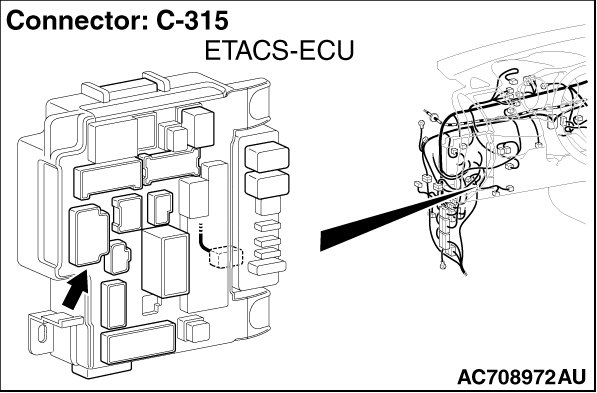 Connector: C-315
ETACS-ECU

AC708972AU