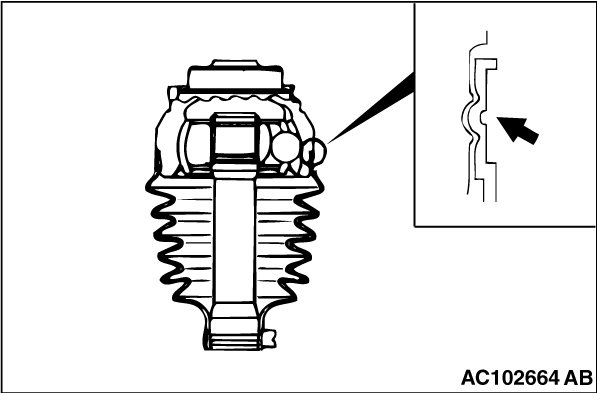 AC102664 AB