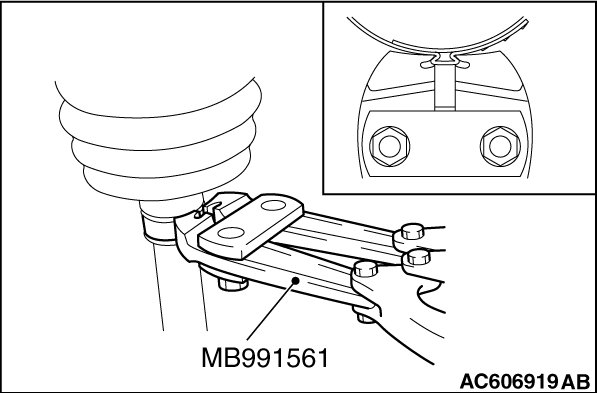 MB991561

AC606919 AB