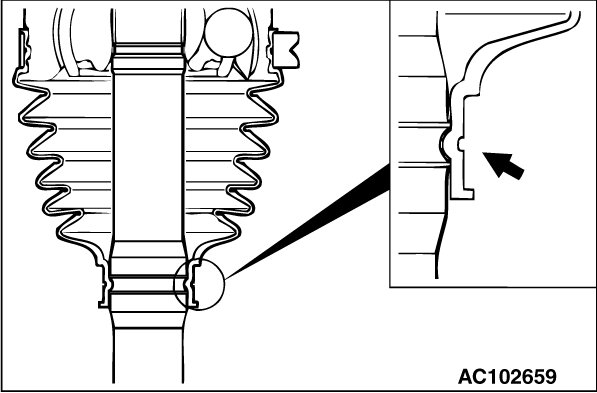 AC102659