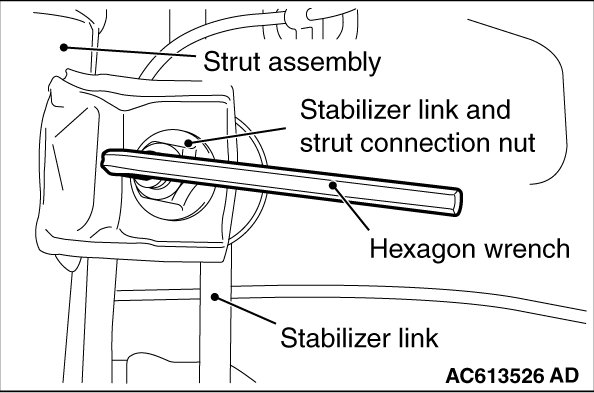 Strut assembly

Stabilizer link and strut connection nut

Hexagon wrench

Stabilizer link

AC613526 AD