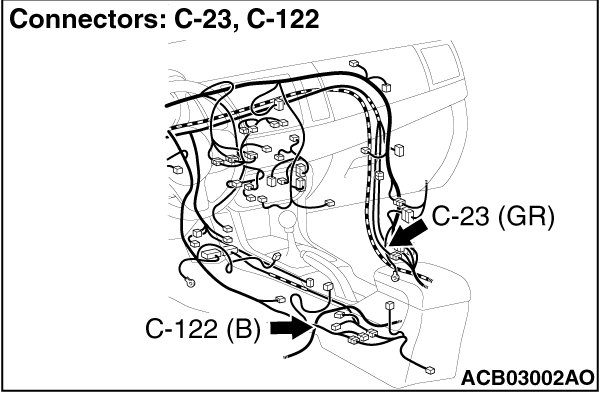 Connectors: C-23, C-122

C-23 (GR)

C-122 (B)

ACB03002AO