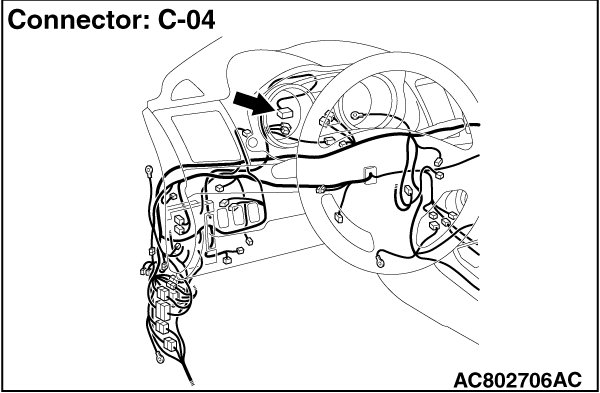 Connector: C-04

AC802706AC