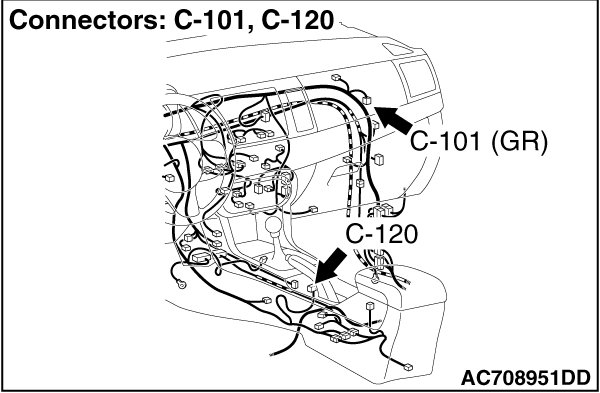 Connectors: C-101, C-120

C-101 (GR)

C-120

AC708951DD