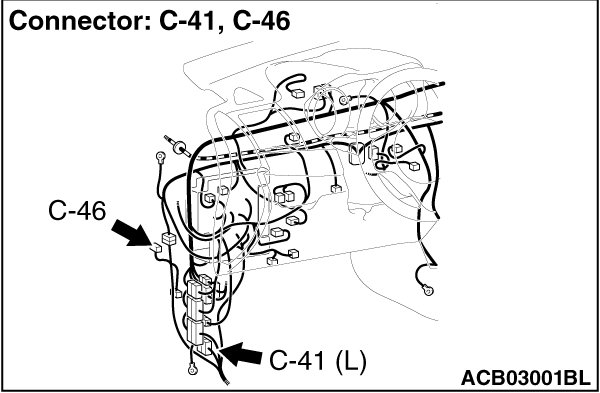 Connector: C-41, C-46

C-46

C-41 (L)

ACB03001BL