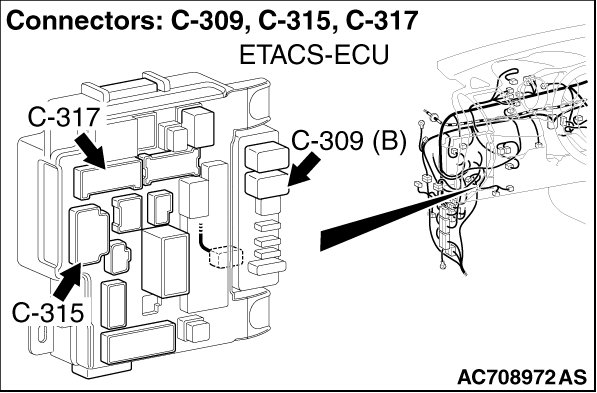 Connectors: C-309, C-315, C-317

ETACS-ECU

C-317

C-309 (B)

C-315

AC708972 AS